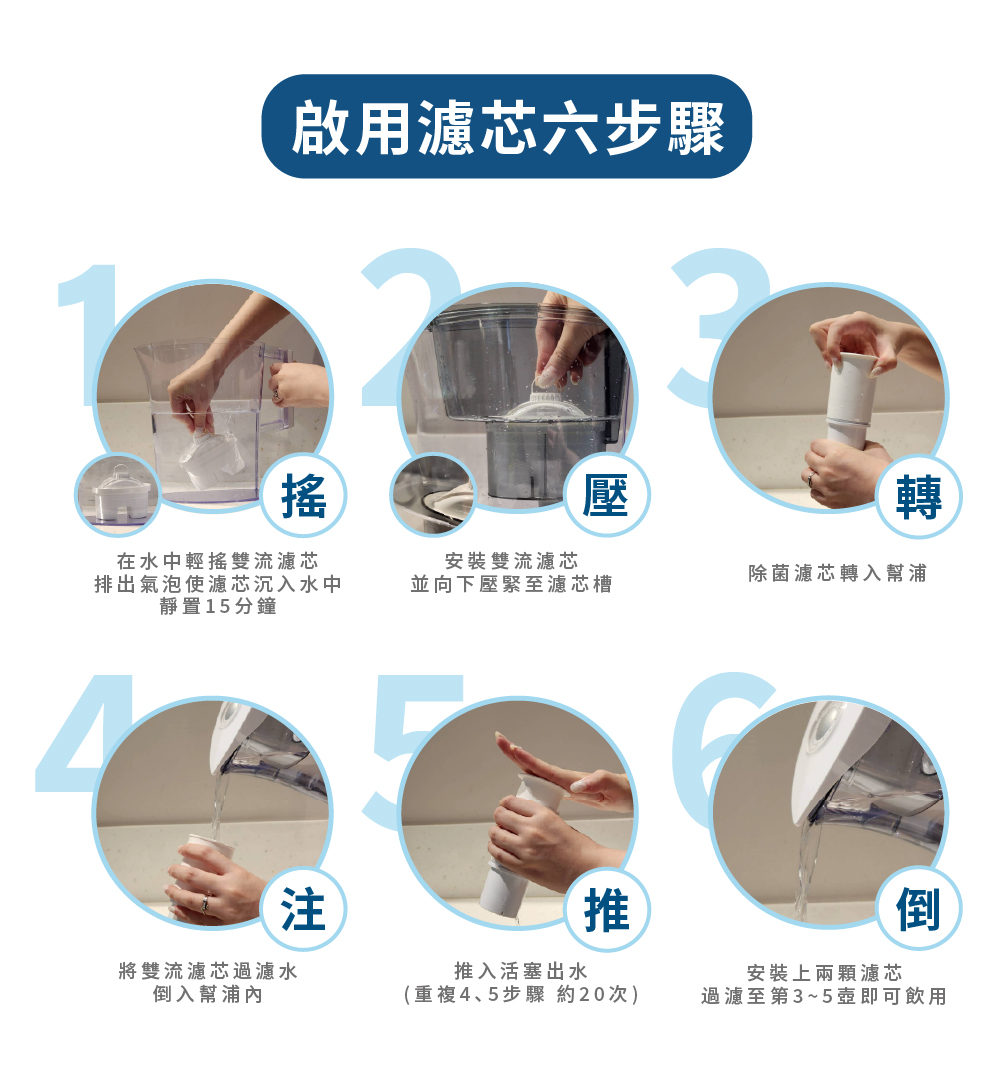 啟用濾芯六步驟

1
搖
在水中輕搖雙流濾芯
排出氣泡使濾芯沉入水中
靜置15分鐘

2
壓
安裝雙流濾芯
並向下壓緊至濾芯槽

3
轉
除菌濾芯轉入幫浦

4
注
將雙流濾芯過濾水
倒入幫浦內

5
推
推入活塞出水
(重複4、5步驟 約20次)

6
倒
安裝上兩顆濾芯
過濾至第3~5壺即可飲用