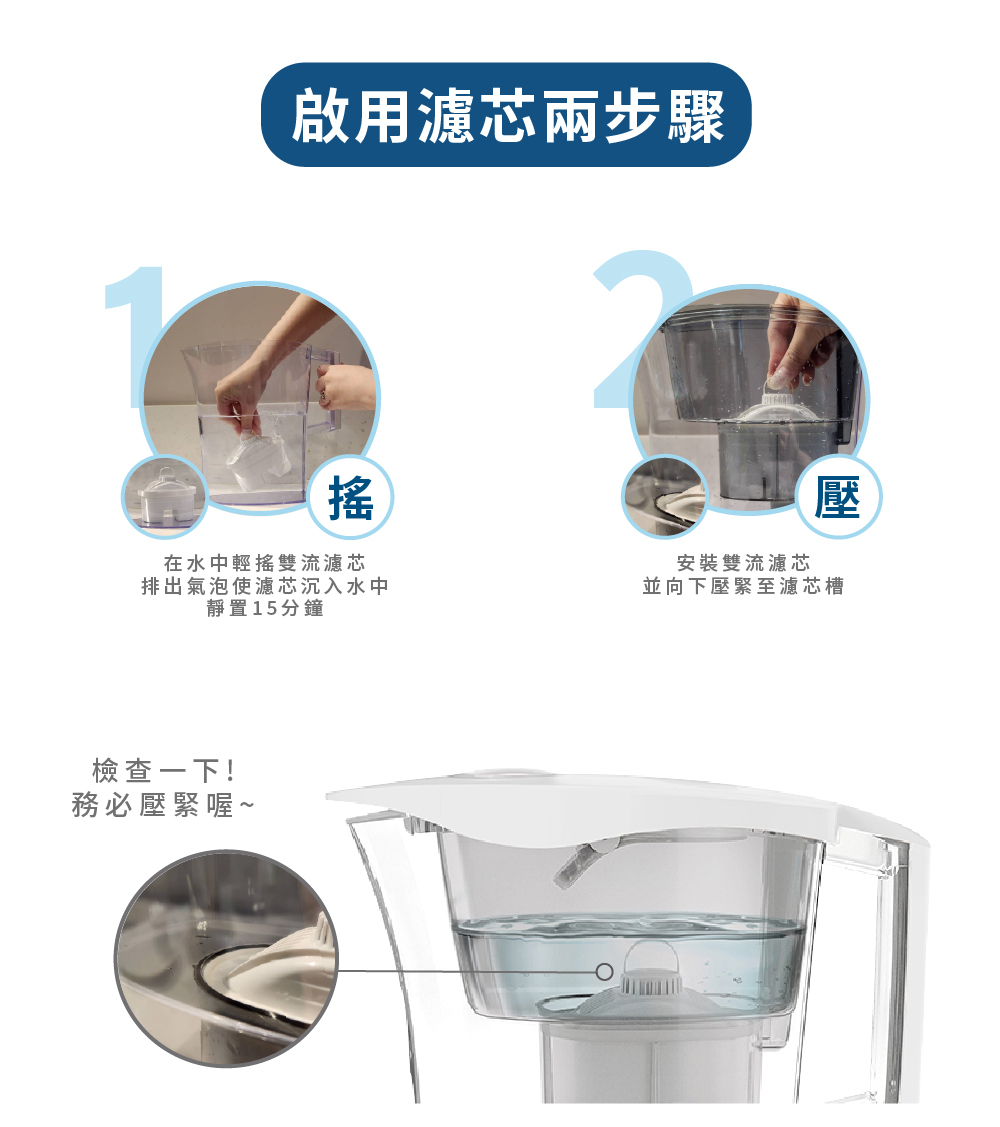 啟用濾芯兩步驟

1

搖

在水中輕搖雙流濾芯
排出氣泡使濾芯沉入水中
靜置15分鐘

2

壓

安裝雙流濾芯
並向下壓緊至濾芯槽

檢查一下!
務必壓緊喔~