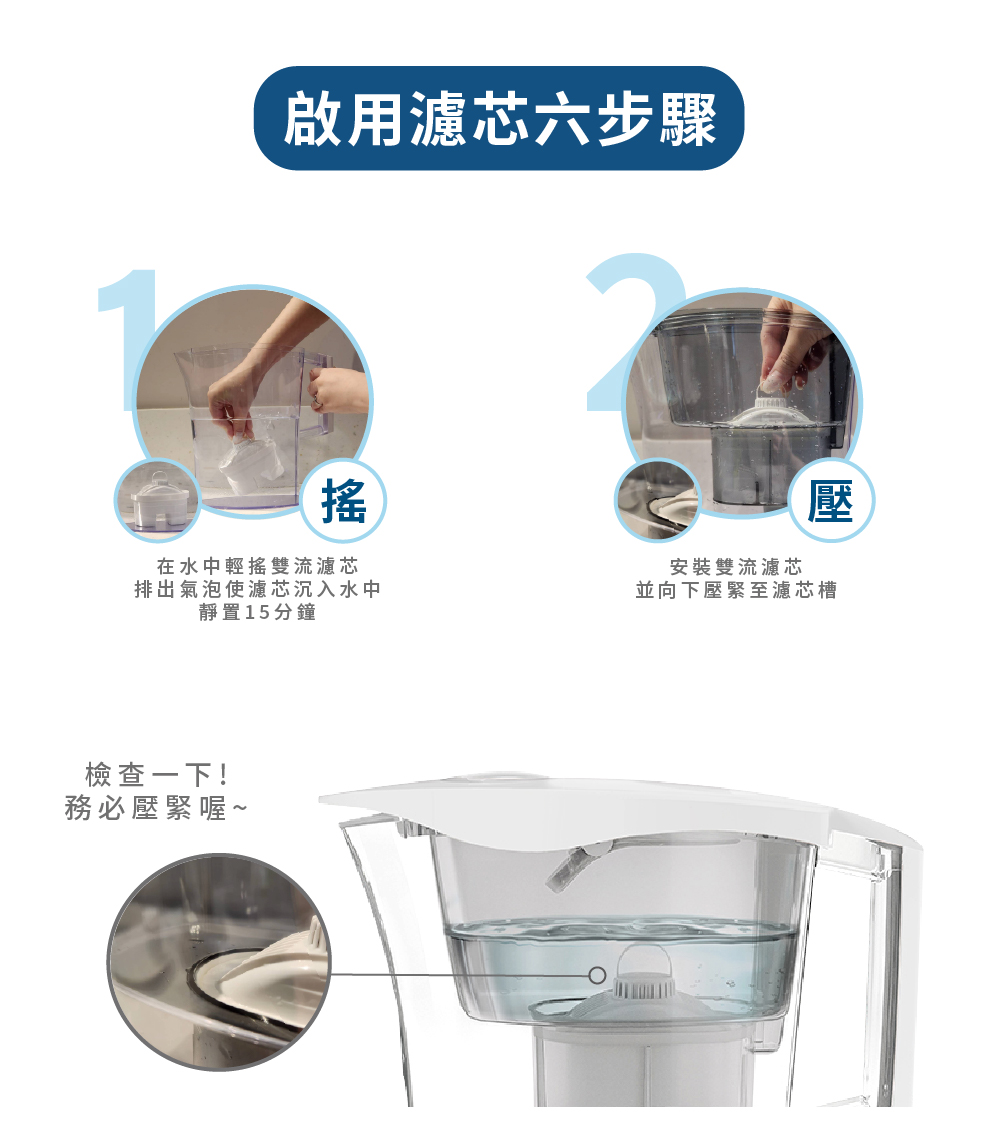 啟用濾芯六步驟

1
搖
在水中輕搖雙流濾芯
排出氣泡使濾芯沉入水中
靜置15分鐘

2
壓
安裝雙流濾芯
並向下壓緊至濾芯槽

檢查一下!
務必壓緊喔~