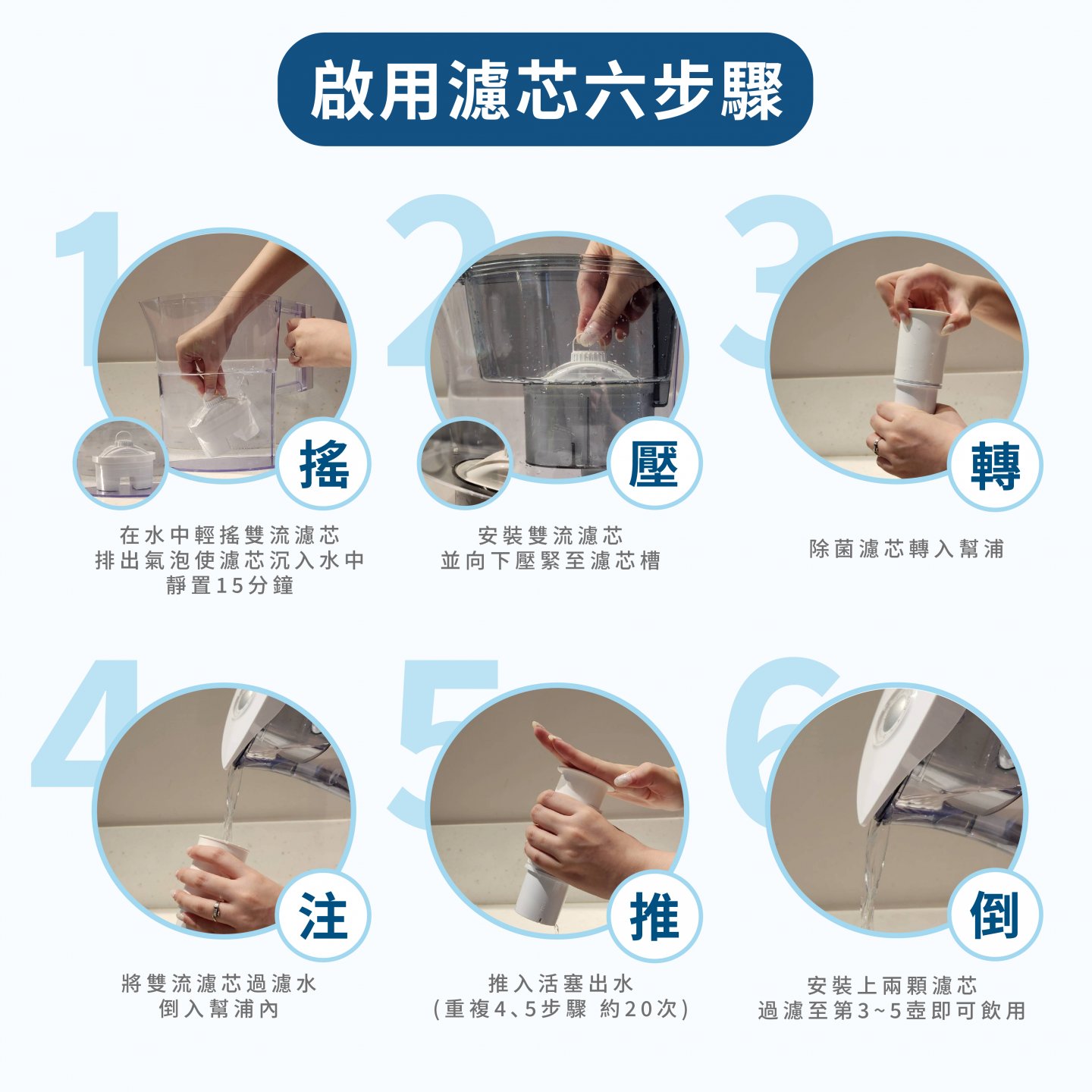 啟用濾芯六步驟

1
搖
在水中輕搖雙流濾芯
排出氣泡使濾芯沉入水中
靜置15分鐘

2
壓
安裝雙流濾芯
並向下壓緊至濾芯槽

3
轉
除菌濾芯轉入幫浦

4
注
將雙流濾芯過濾水
倒入幫浦內

5
推
推入活塞出水
(重複4、5步驟 約20次)

6
倒
安裝上兩顆濾芯
過濾至第3~5壺即可飲用