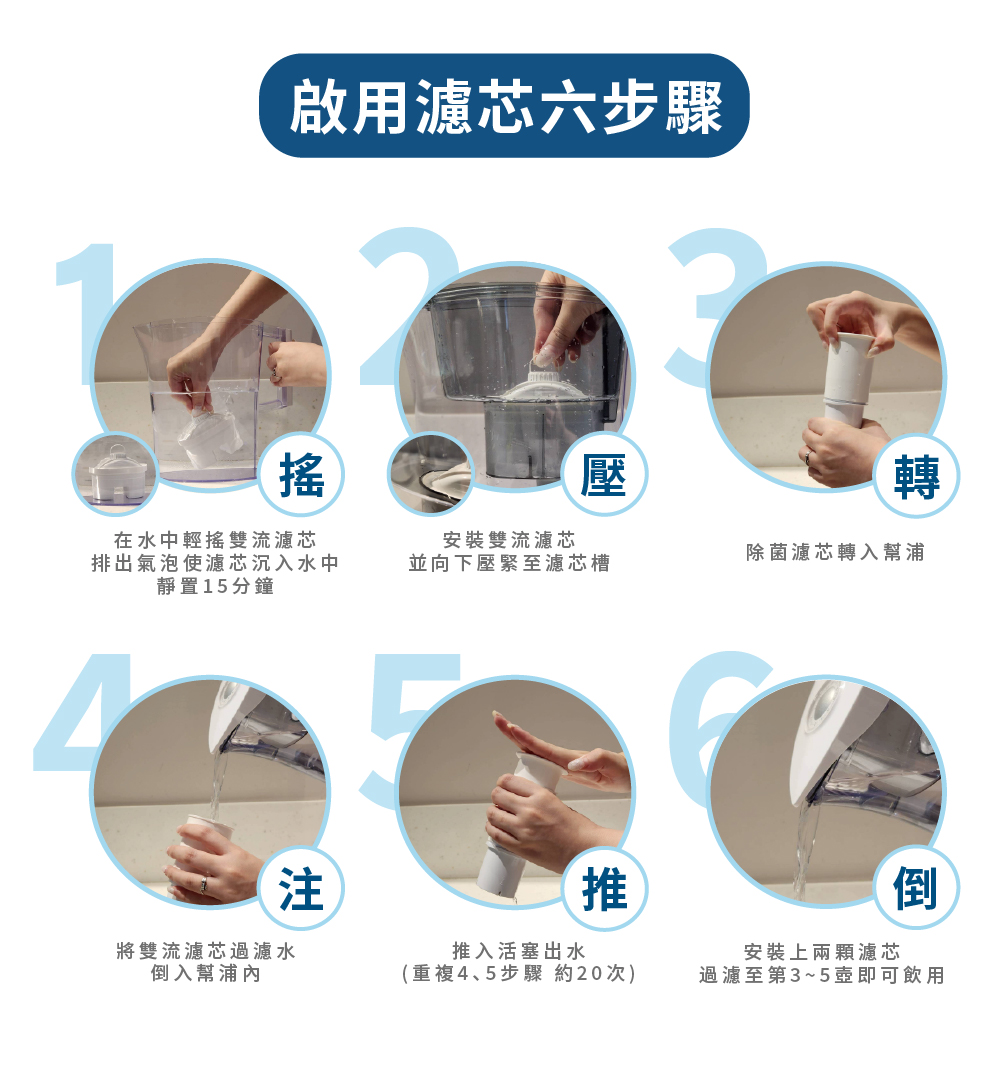 啟用濾芯六步驟

1
搖
在水中輕搖雙流濾芯
排出氣泡使濾芯沉入水中
靜置15分鐘

2
壓
安裝雙流濾芯
並向下壓緊至濾芯槽

3
轉
除菌濾芯轉入幫浦

4
注
將雙流濾芯過濾水
倒入幫浦內

5
推
推入活塞出水
(重複4、5步驟 約20次)

6
倒
安裝上兩顆濾芯
過濾至第3~5壺即可飲用