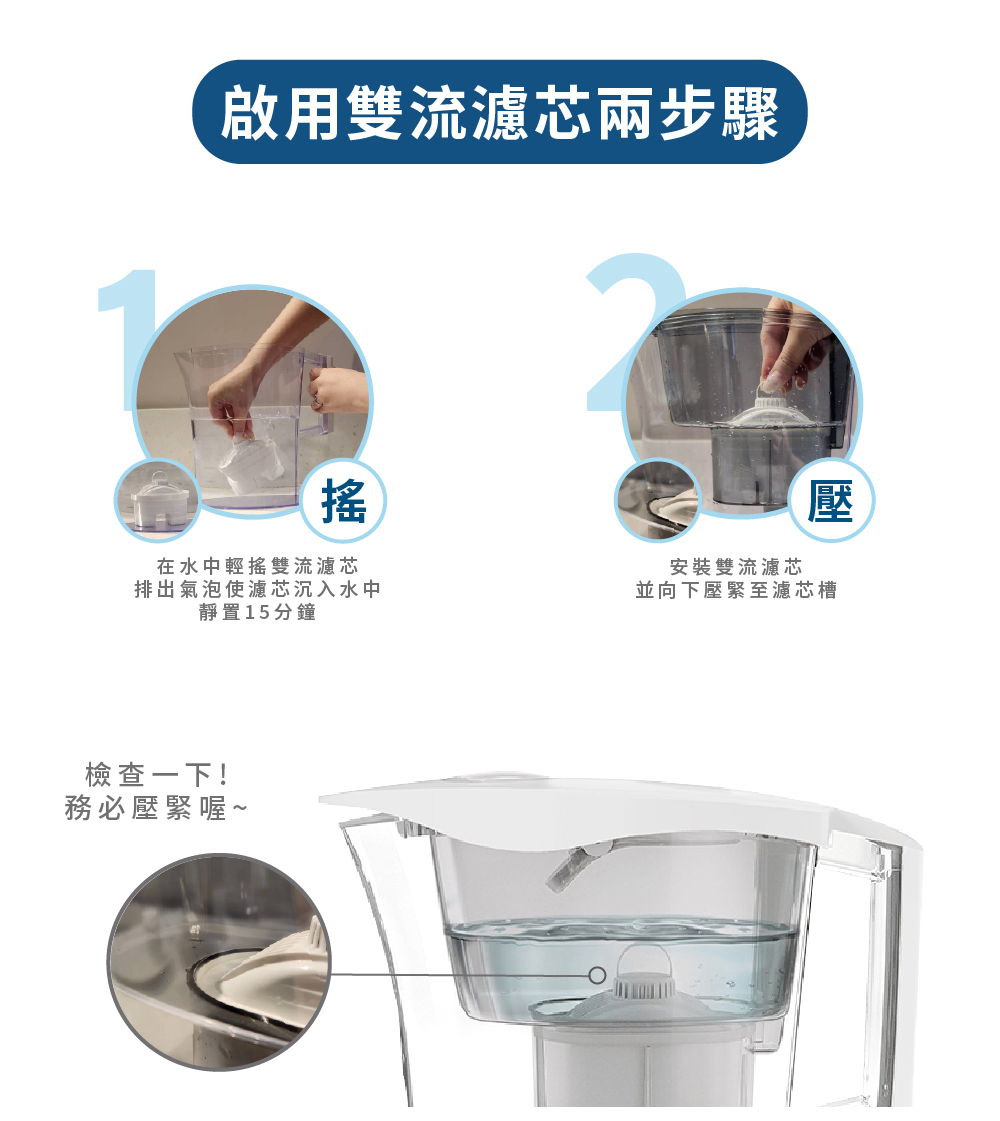 啟用雙流濾芯兩步驟

1

搖

在水中輕搖雙流濾芯
排出氣泡使濾芯沉入水中
靜置15分鐘

2

壓

安裝雙流濾芯
並向下壓緊至濾芯槽

檢查一下!
務必壓緊喔~