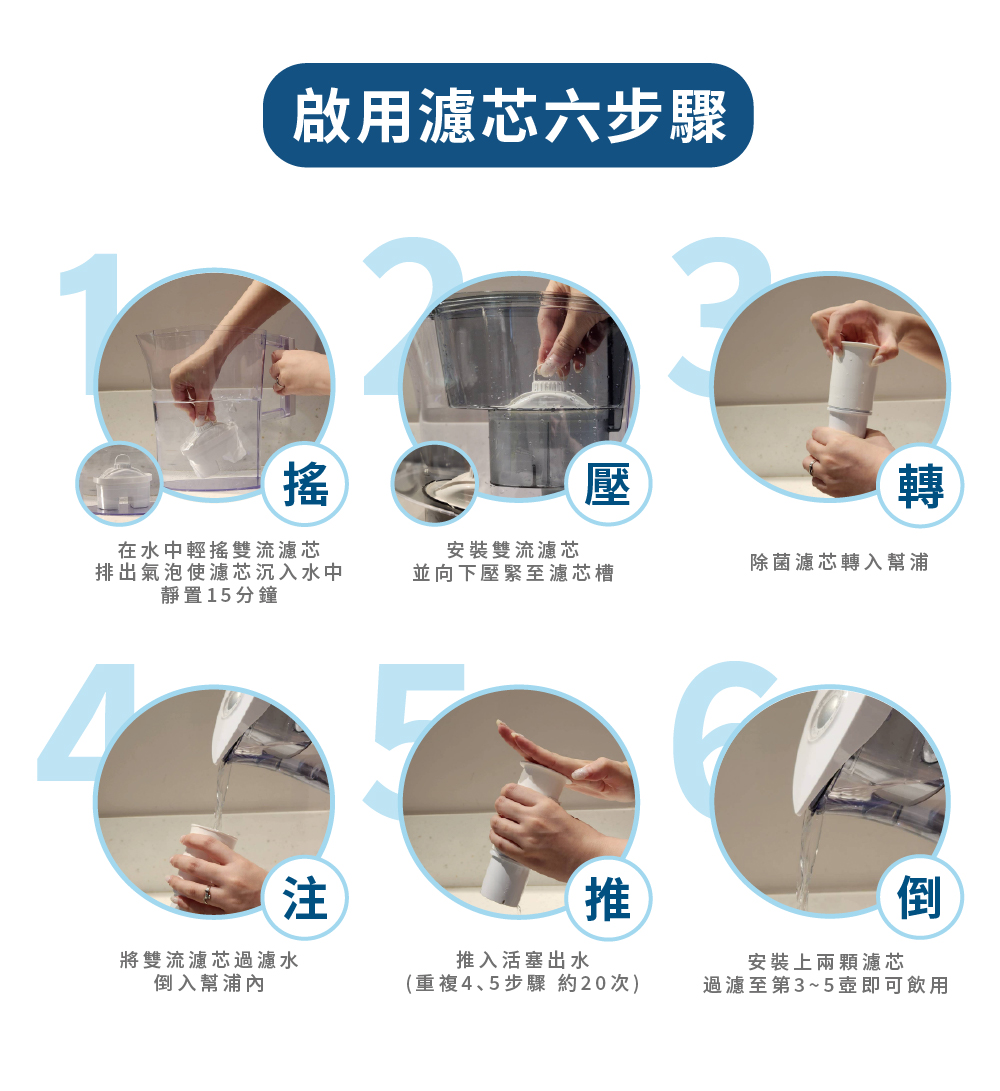 啟用濾芯六步驟

1
搖
在水中輕搖雙流濾芯
排出氣泡使濾芯沉入水中
靜置15分鐘

2
壓
安裝雙流濾芯
並向下壓緊至濾芯槽

3
轉
除菌濾芯轉入幫浦

4
注
將雙流濾芯過濾水
倒入幫浦內

5
推
推入活塞出水
(重複4、5步驟 約20次)

6
倒
安裝上兩顆濾芯
過濾至第3~5壺即可飲用