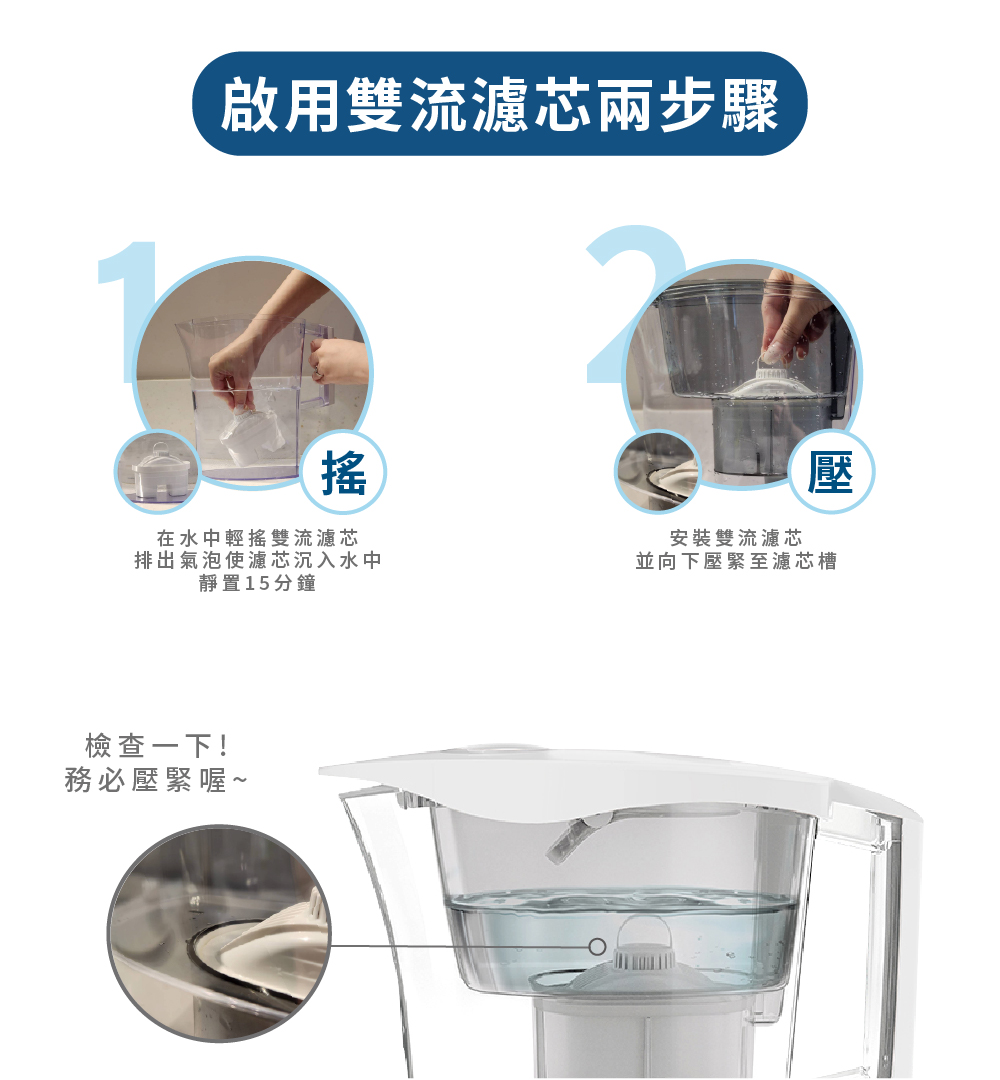 啟用雙流濾芯兩步驟

1

搖

在水中輕搖雙流濾芯
排出氣泡使濾芯沉入水中
靜置15分鐘

2

壓

安裝雙流濾芯
並向下壓緊至濾芯槽

檢查一下!
務必壓緊喔~