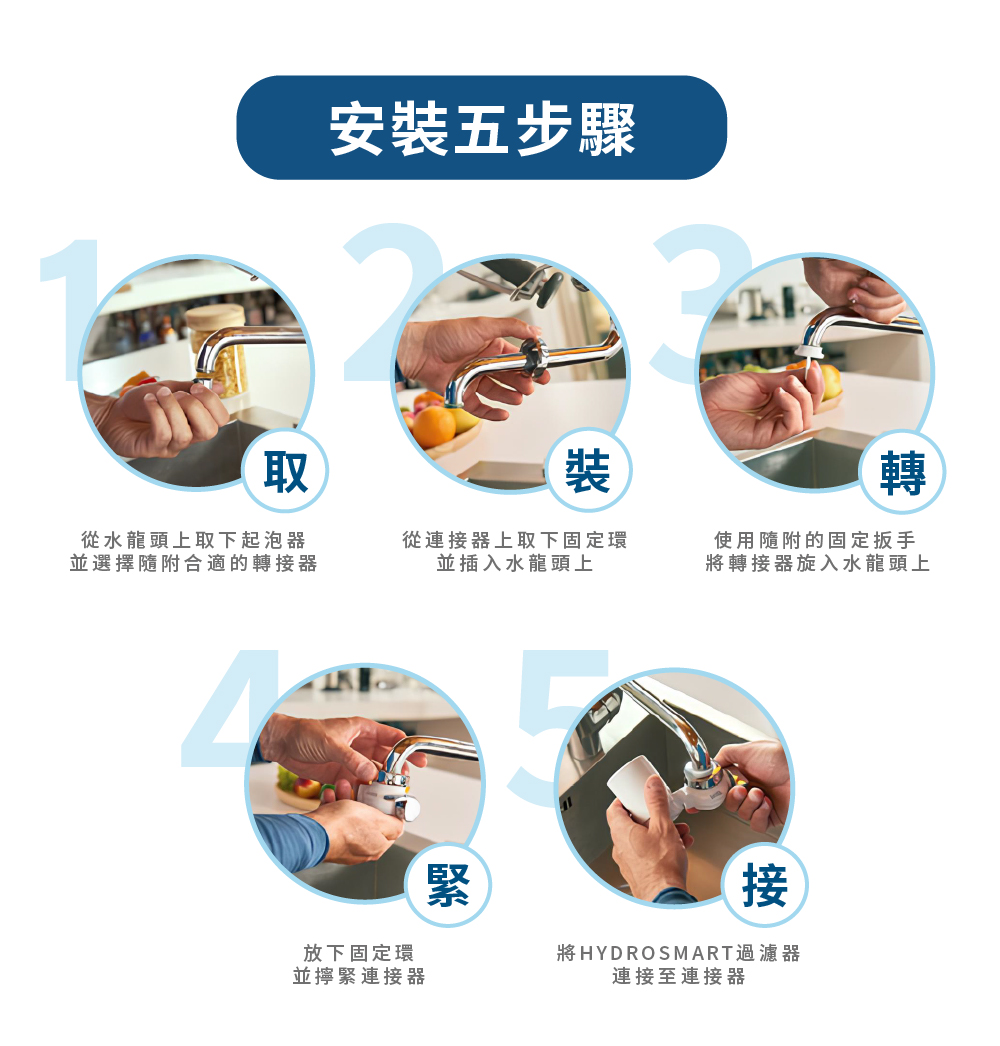 安裝五步驟

1
取
從水龍頭上取下起泡器
並選擇隨附合適的轉接器

2
裝
從連接器上取下固定環
並插入水龍頭上

3
轉
使用隨附的固定扳手
將轉接器旋入水龍頭上

4
緊
放下固定環
並擰緊連接器

5
接
將HYDROSMART過濾器
連接至連接器