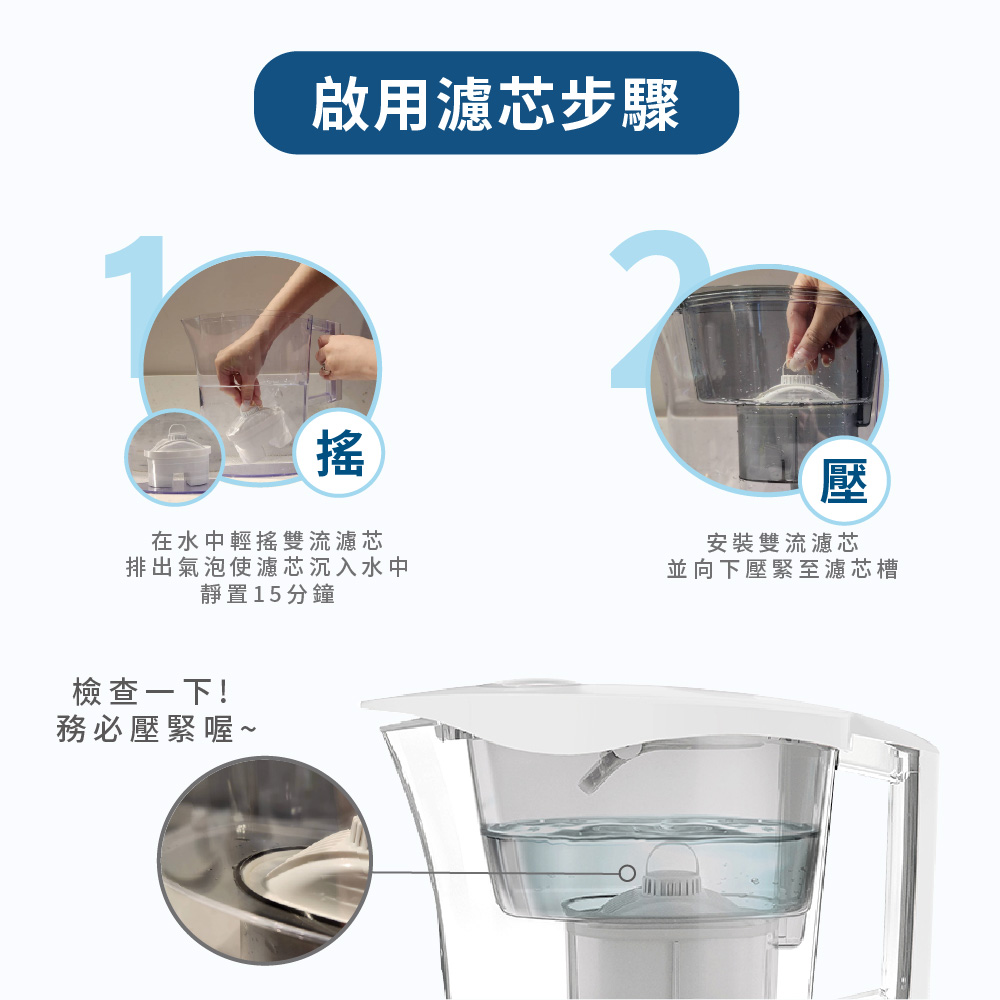 啟用濾芯步驟

1

搖

在水中輕搖雙流濾芯
排出氣泡使濾芯沉入水中
靜置15分鐘

2

壓

安裝雙流濾芯
並向下壓緊至濾芯槽

檢查一下!
務必壓緊喔~