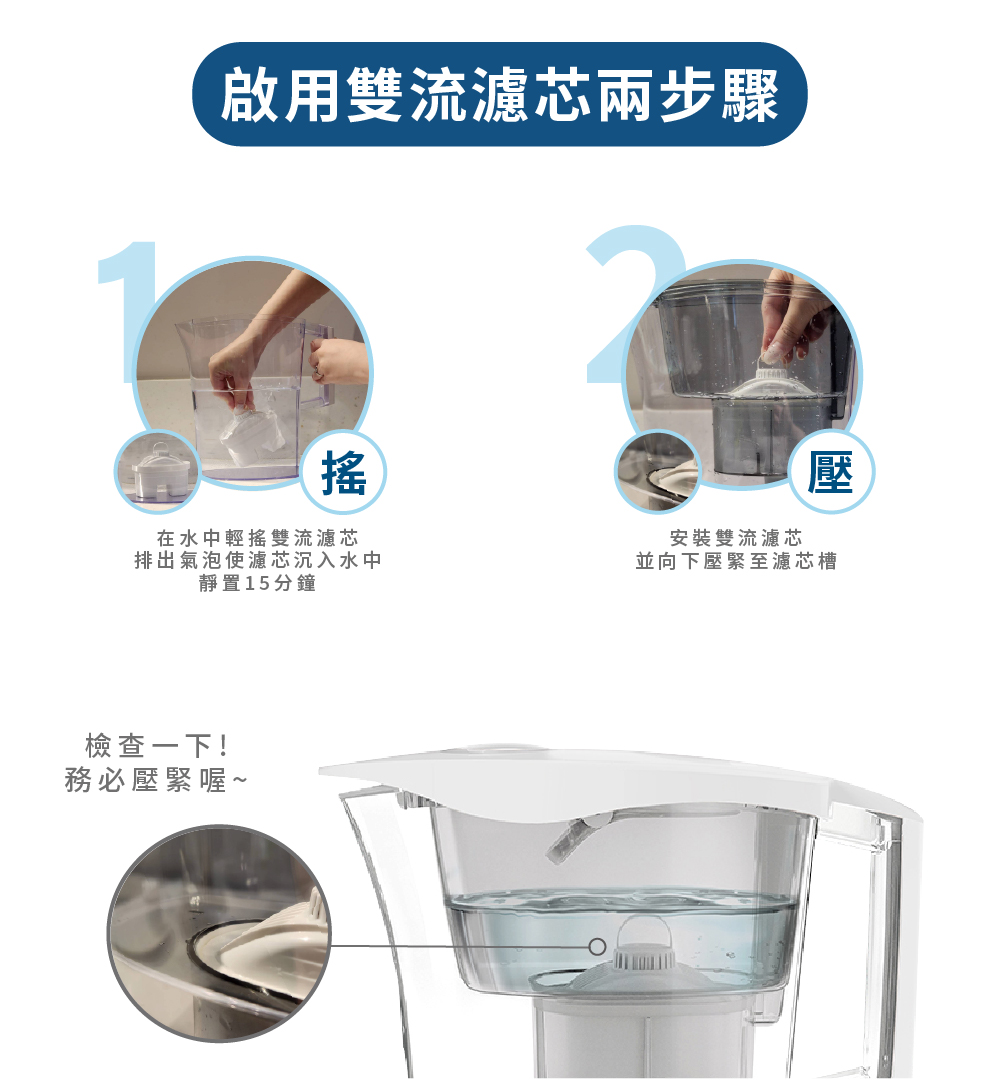 啟用雙流濾芯兩步驟

1

搖

在水中輕搖雙流濾芯
排出氣泡使濾芯沉入水中
靜置15分鐘

2

壓

安裝雙流濾芯
並向下壓緊至濾芯槽

檢查一下!
務必壓緊喔~