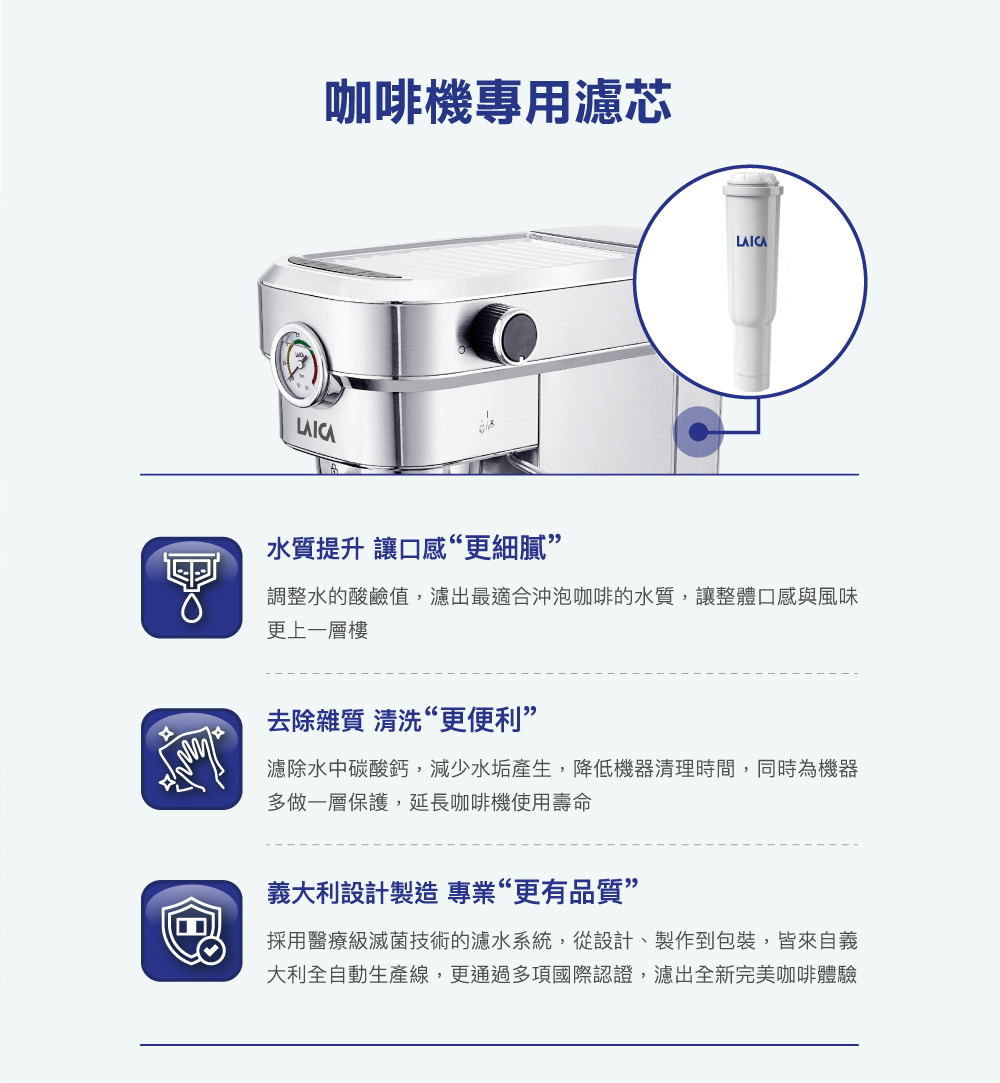 咖啡機專用濾芯

LAICA

LAICA

水質提升 讓口感“更細膩”

調整水的酸鹼值，濾出最適合沖泡咖啡的水質，讓整體口感與風味更上一層樓

去除雜質 清洗“更便利”

濾除水中碳酸鈣，減少水垢產生，降低機器清理時間，同時為機器多做一層保護，延長咖啡機使用壽命

義大利設計製造 專業“更有品質”

採用醫療級滅菌技術的濾水系統，從設計、製作到包裝，皆來自義大利全自動生產線，更通過多項國際認證，濾出全新完美咖啡體驗