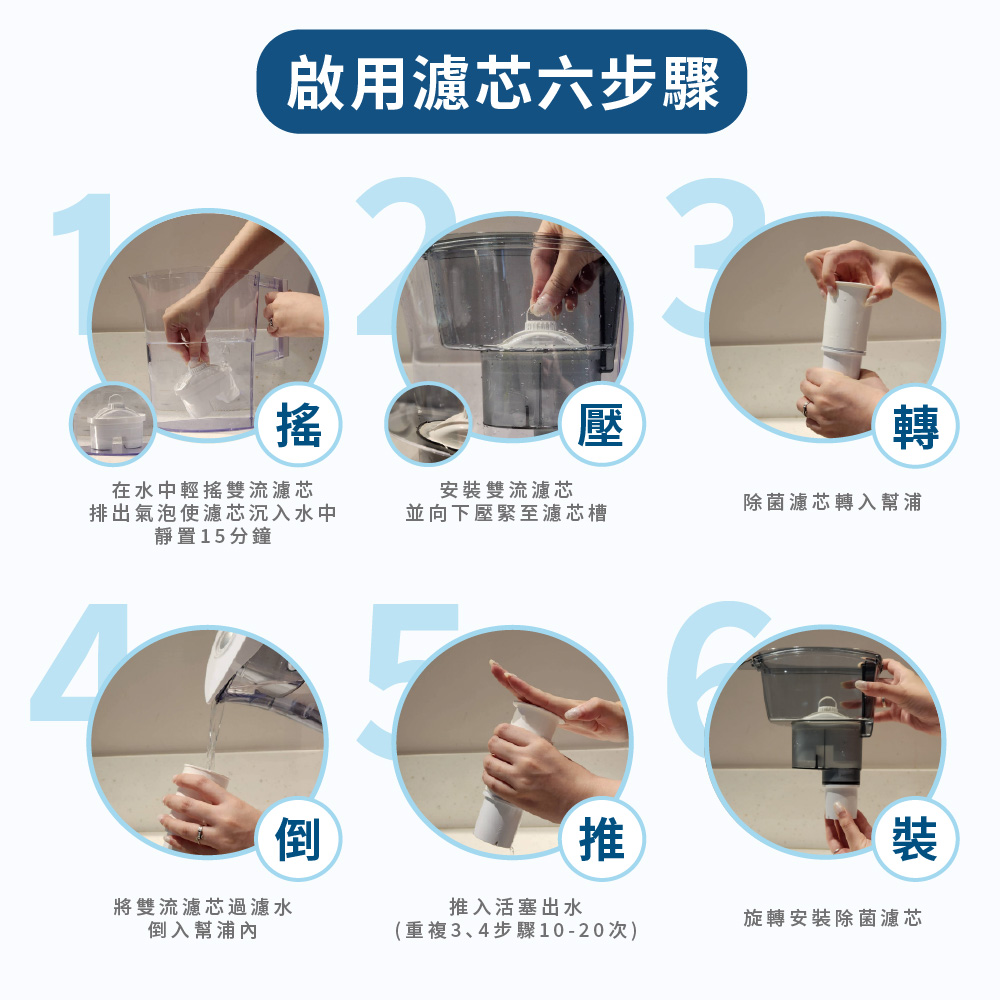 啟用濾芯六步驟

1
搖
在水中輕搖雙流濾芯
排出氣泡使濾芯沉入水中
靜置15分鐘

2
壓
安裝雙流濾芯
並向下壓緊至濾芯槽

3
轉
除菌濾芯轉入幫浦

4
倒
將雙流濾芯過濾水
倒入幫浦內

5
推
推入活塞出水
(重複3、4步驟10-20次)

6
裝
旋轉安裝除菌濾芯